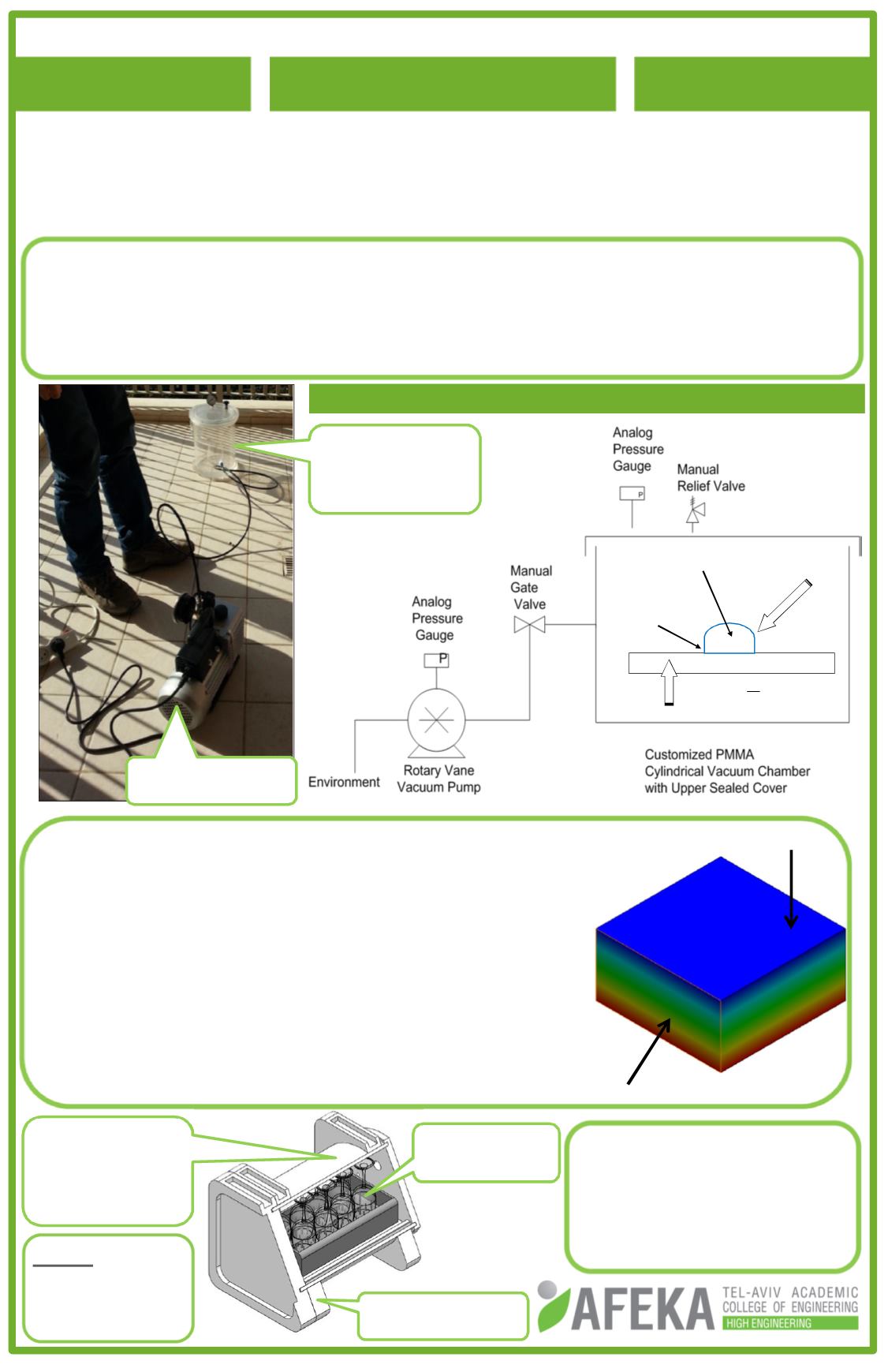 Analog Pressure Gauge

Manual Relief Valve

P

Manual Gate Valve

Analog Pressure Gauge

P

Environment

Rotary Vane Vacuum Pump

Customized PMMA Cylindrical Vacuum Chamber with Upper Sealed Cover

AFEKA TEL-AVIV ACADEMIC COLLEGE OF ENGINEERING HIGH ENGINEERING