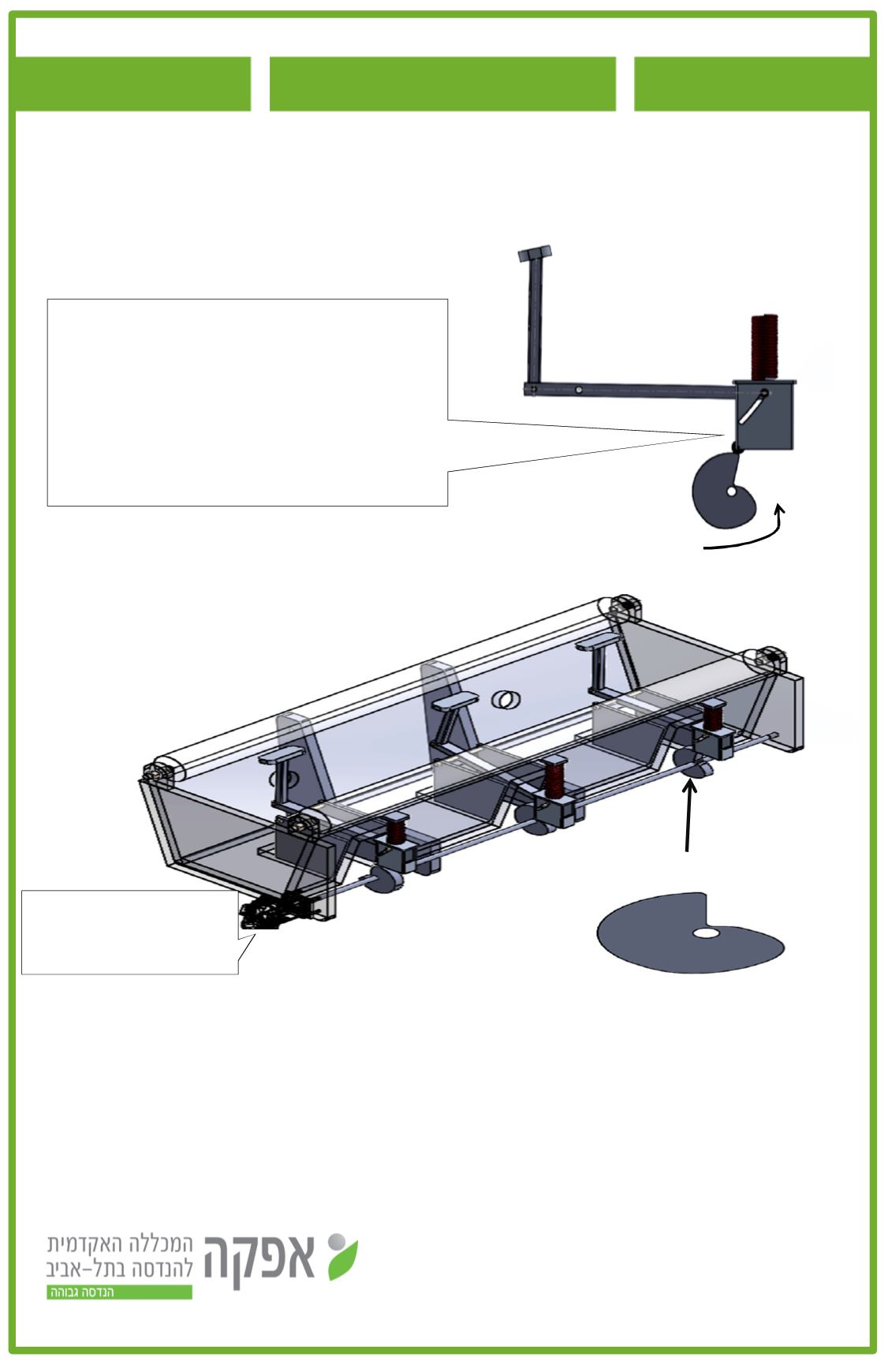 אפקה
המכללה האקדמית להנדסה בתל-אביב
הנדסה גבוהה